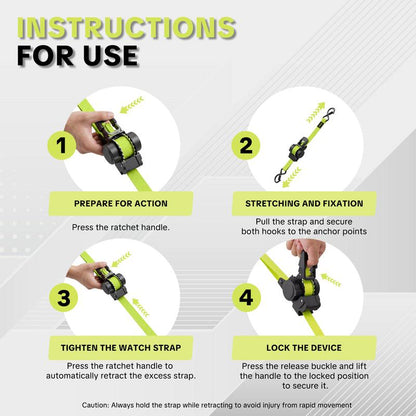 INSTRUCTIONS
FOR USE

1

PREPARE FOR ACTION

Press the ratchet handle.

2

STRETCHING AND FIXATION

Pull the strap and secure both hooks to the anchor points

3

TIGHTEN THE WATCH STRAP

Press the ratchet handle to automatically retract the excess strap.

4

LOCK THE DEVICE

Press the release buckle and lift the handle to the locked position to secure it.

Caution: Always hold the strap while retracting to avoid injury from rapid movement